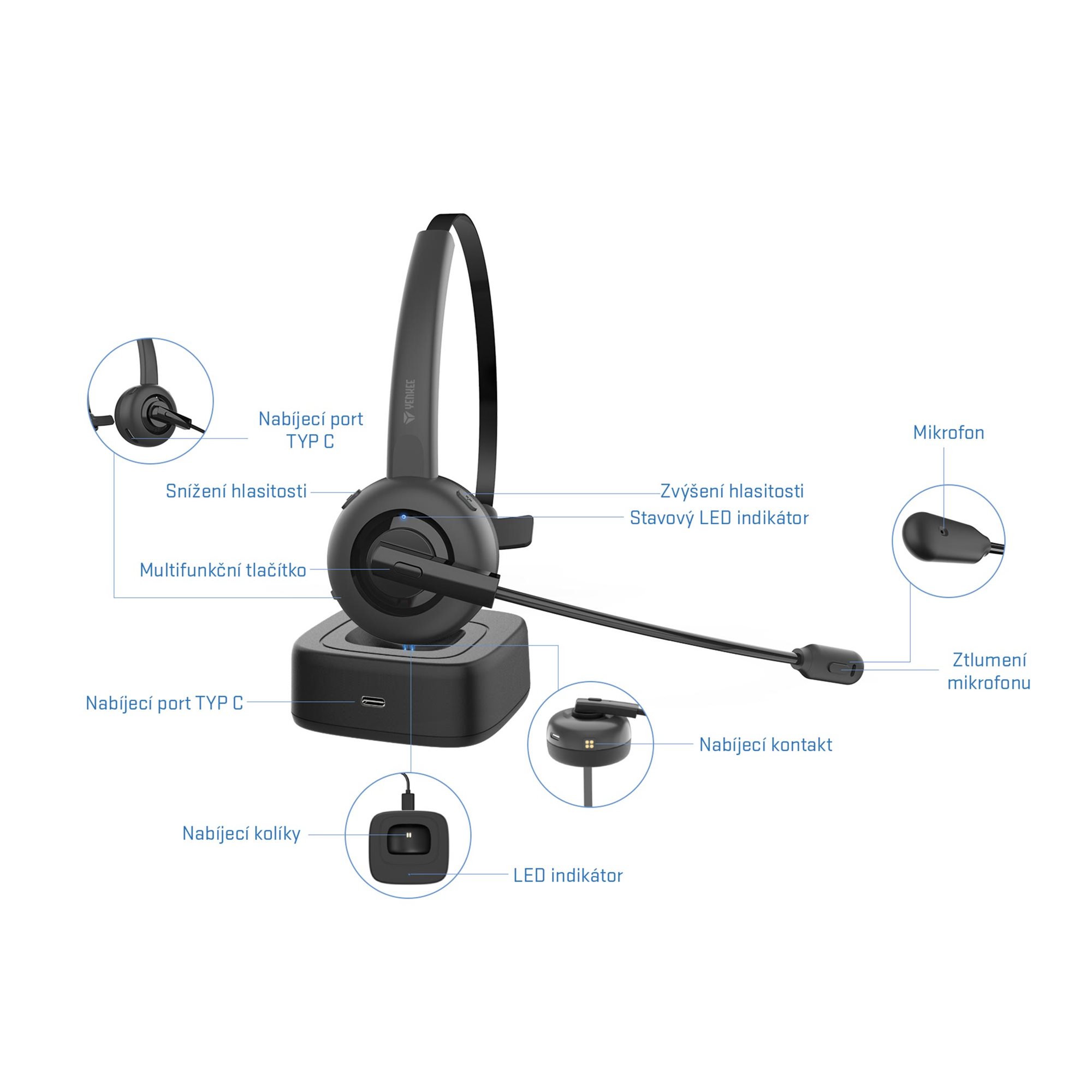 YENKEE

Nabíjecí port TYP C

Mikrofon

Snížení hlasitosti

Zvýšení hlasitosti

Stavový LED indikátor

Multifunkční tlačítko

Ztlumení mikrofonu

Nabíjecí port TYP C

Nabíjecí kontakt

Nabíjecí kolíky

LED indikátor